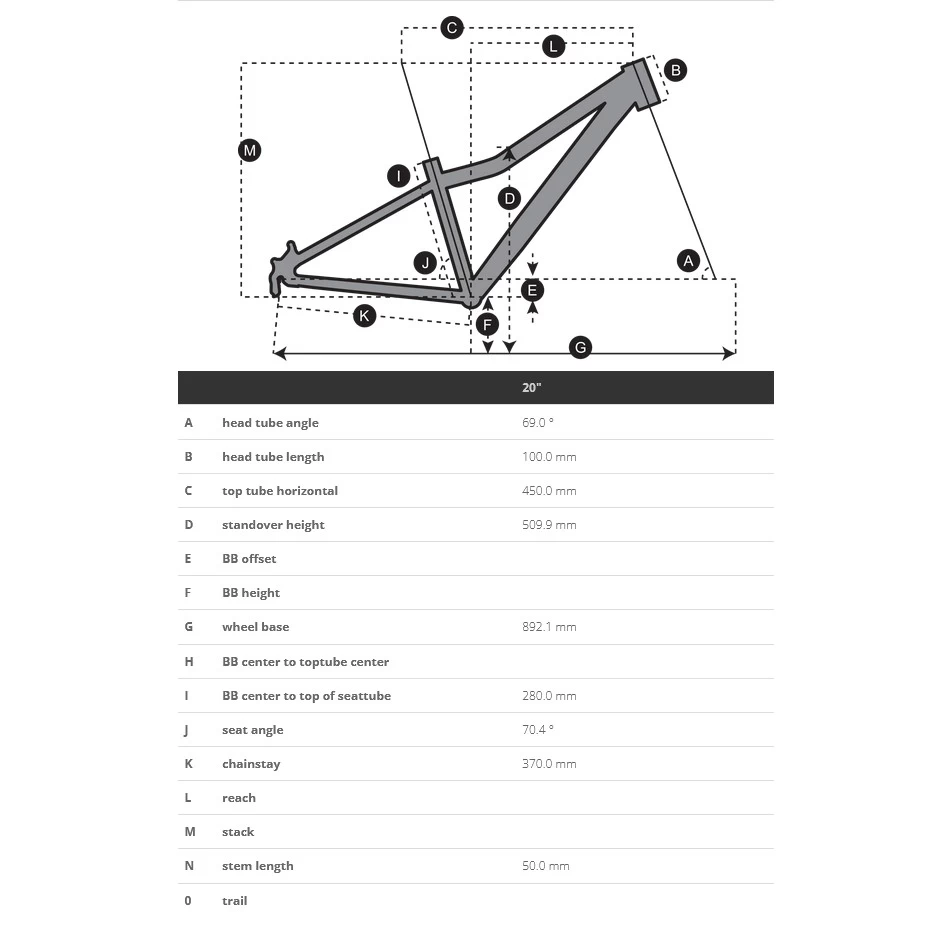 C
L
B
M
I
D
J
A
E
K
F
G

| | | 20" |
|---|---|---|
| A | head tube angle | 69.0 ° |
| B | head tube length | 100.0 mm |
| C | top tube horizontal | 450.0 mm |
| D | standover height | 509.9 mm |
| E | BB offset | |
| F | BB height | |
| G | wheel base | 892.1 mm |
| H | BB center to toptube center | |
| I | BB center to top of seattube | 280.0 mm |
| J | seat angle | 70.4 ° |
| K | chainstay | 370.0 mm |
| L | reach | |
| M | stack | |
| N | stem length | 50.0 mm |
| 0 | trail | |