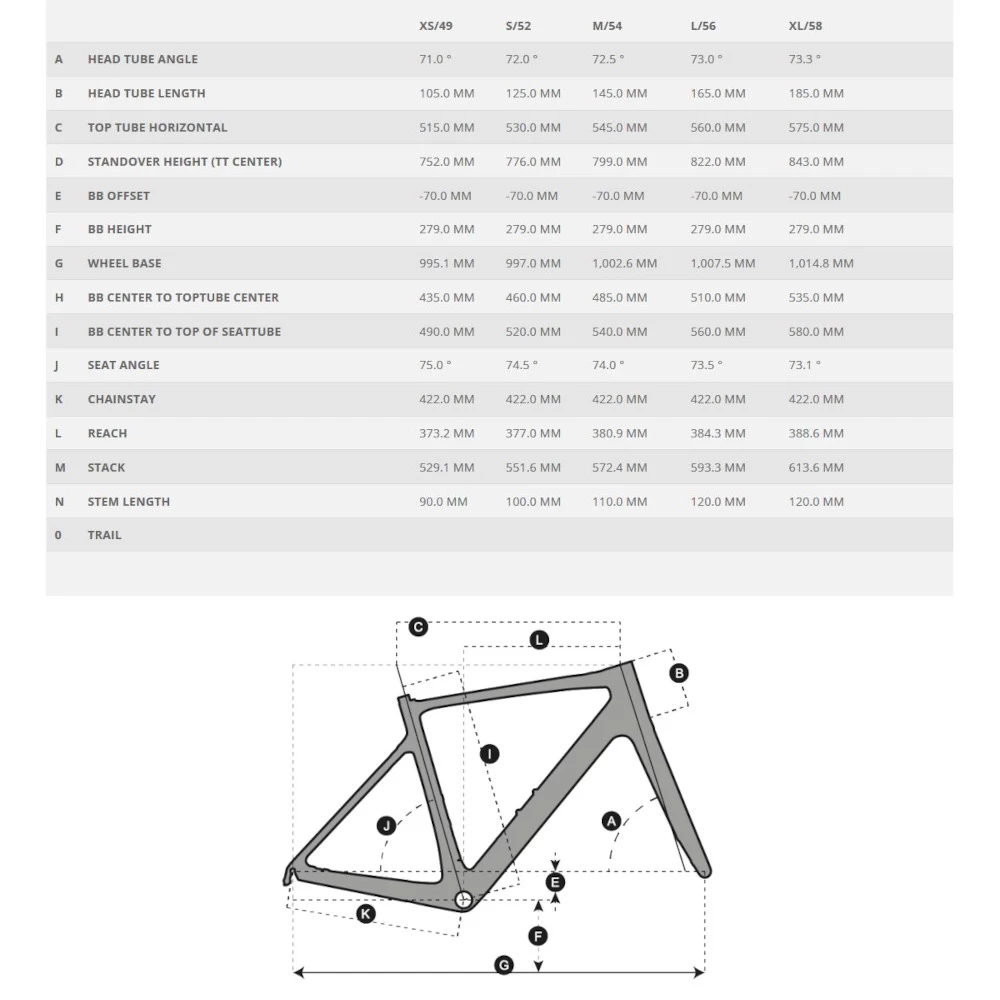 | | | XS/49 | S/52 | M/54 | L/56 | XL/58 |
|---|---|---|---|---|---|---|
| A | HEAD TUBE ANGLE | 71.0 ° | 72.0 ° | 72.5 ° | 73.0 ° | 73.3 ° |
| B | HEAD TUBE LENGTH | 105.0 MM | 125.0 MM | 145.0 MM | 165.0 MM | 185.0 MM |
| C | TOP TUBE HORIZONTAL | 515.0 MM | 530.0 MM | 545.0 MM | 560.0 MM | 575.0 MM |
| D | STANDOVER HEIGHT (TT CENTER) | 752.0 MM | 776.0 MM | 799.0 MM | 822.0 MM | 843.0 MM |
| E | BB OFFSET | -70.0 MM | -70.0 MM | -70.0 MM | -70.0 MM | -70.0 MM |
| F | BB HEIGHT | 279.0 MM | 279.0 MM | 279.0 MM | 279.0 MM | 279.0 MM |
| G | WHEEL BASE | 995.1 MM | 997.0 MM | 1,002.6 MM | 1,007.5 MM | 1,014.8 MM |
| H | BB CENTER TO TOPTUBE CENTER | 435.0 MM | 460.0 MM | 485.0 MM | 510.0 MM | 535.0 MM |
| I | BB CENTER TO TOP OF SEATTUBE | 490.0 MM | 520.0 MM | 540.0 MM | 560.0 MM | 580.0 MM |
| J | SEAT ANGLE | 75.0 ° | 74.5 ° | 74.0 ° | 73.5 ° | 73.1 ° |
| K | CHAINSTAY | 422.0 MM | 422.0 MM | 422.0 MM | 422.0 MM | 422.0 MM |
| L | REACH | 373.2 MM | 377.0 MM | 380.9 MM | 384.3 MM | 388.6 MM |
| M | STACK | 529.1 MM | 551.6 MM | 572.4 MM | 593.3 MM | 613.6 MM |
| N | STEM LENGTH | 90.0 MM | 100.0 MM | 110.0 MM | 120.0 MM | 120.0 MM |
| 0 | TRAIL | | | | | |

C L B I J A E K F G