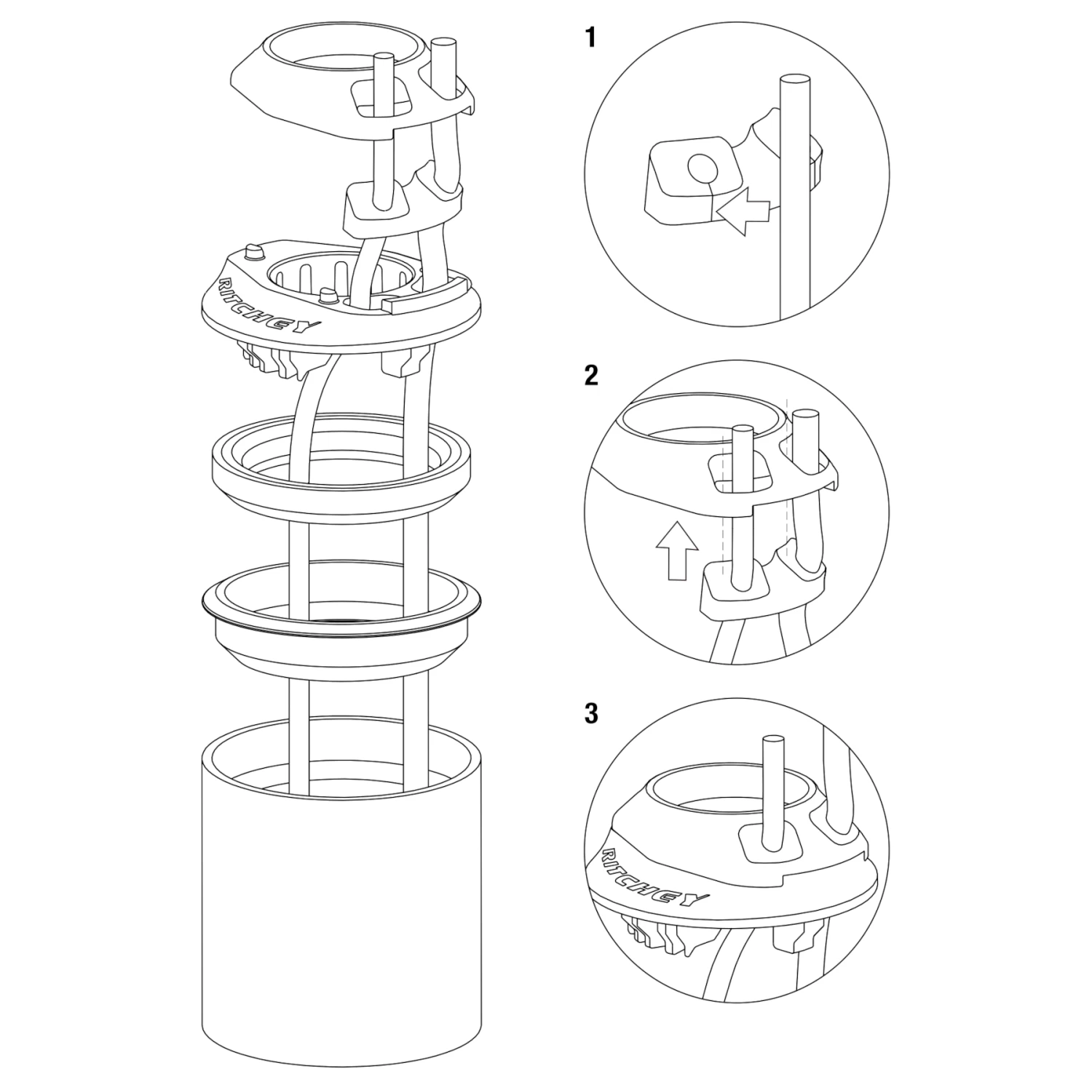 RITCHEY

1

2

3

RITCHEY