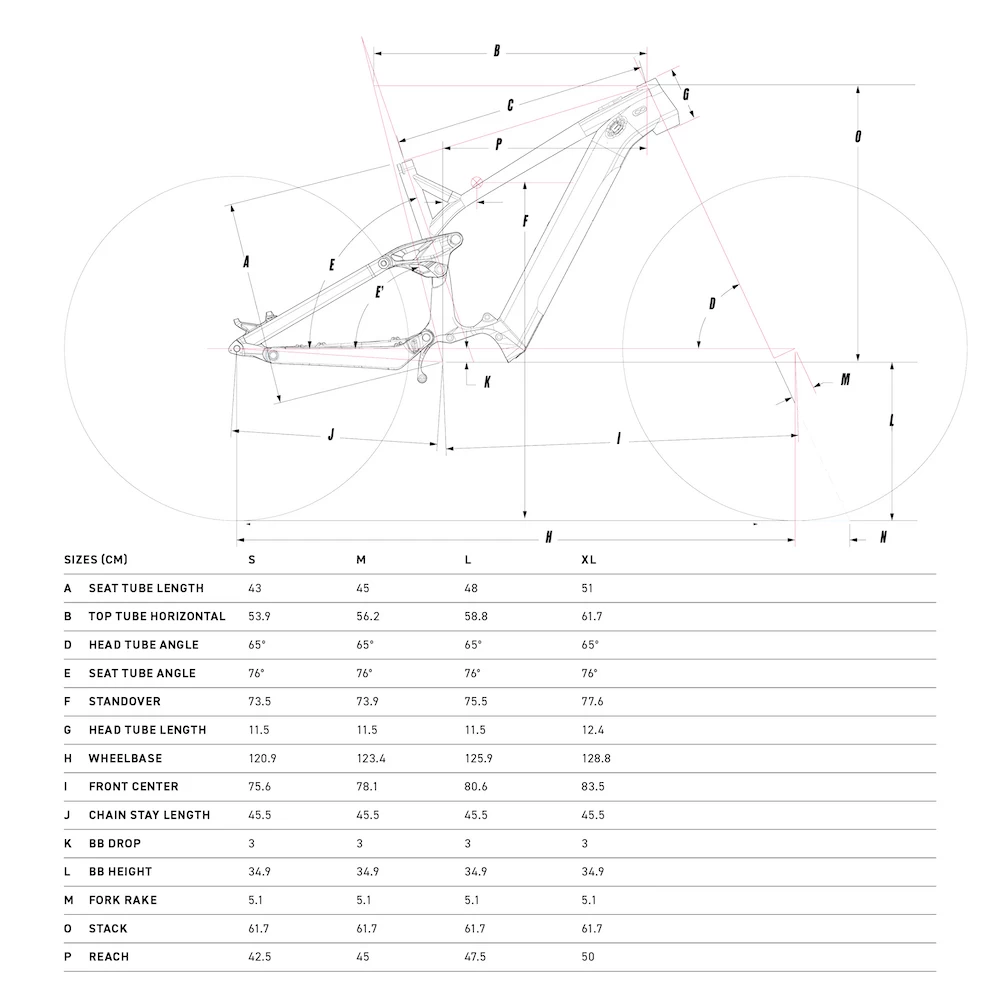 B

C

G

P

O

F

A

E

E'

D

K

M

L

J

I

H

N

| SIZES (CM) | | S | M | L | XL |
|---|---|---|---|---|---|
| A | SEAT TUBE LENGTH | 43 | 45 | 48 | 51 |
| B | TOP TUBE HORIZONTAL | 53.9 | 56.2 | 58.8 | 61.7 |
| D | HEAD TUBE ANGLE | 65° | 65° | 65° | 65° |
| E | SEAT TUBE ANGLE | 76° | 76° | 76° | 76° |
| F | STANDOVER | 73.5 | 73.9 | 75.5 | 77.6 |
| G | HEAD TUBE LENGTH | 11.5 | 11.5 | 11.5 | 12.4 |
| H | WHEELBASE | 120.9 | 123.4 | 125.9 | 128.8 |
| I | FRONT CENTER | 75.6 | 78.1 | 80.6 | 83.5 |
| J | CHAIN STAY LENGTH | 45.5 | 45.5 | 45.5 | 45.5 |
| K | BB DROP | 3 | 3 | 3 | 3 |
| L | BB HEIGHT | 34.9 | 34.9 | 34.9 | 34.9 |
| M | FORK RAKE | 5.1 | 5.1 | 5.1 | 5.1 |
| O | STACK | 61.7 | 61.7 | 61.7 | 61.7 |
| P | REACH | 42.5 | 45 | 47.5 | 50 |