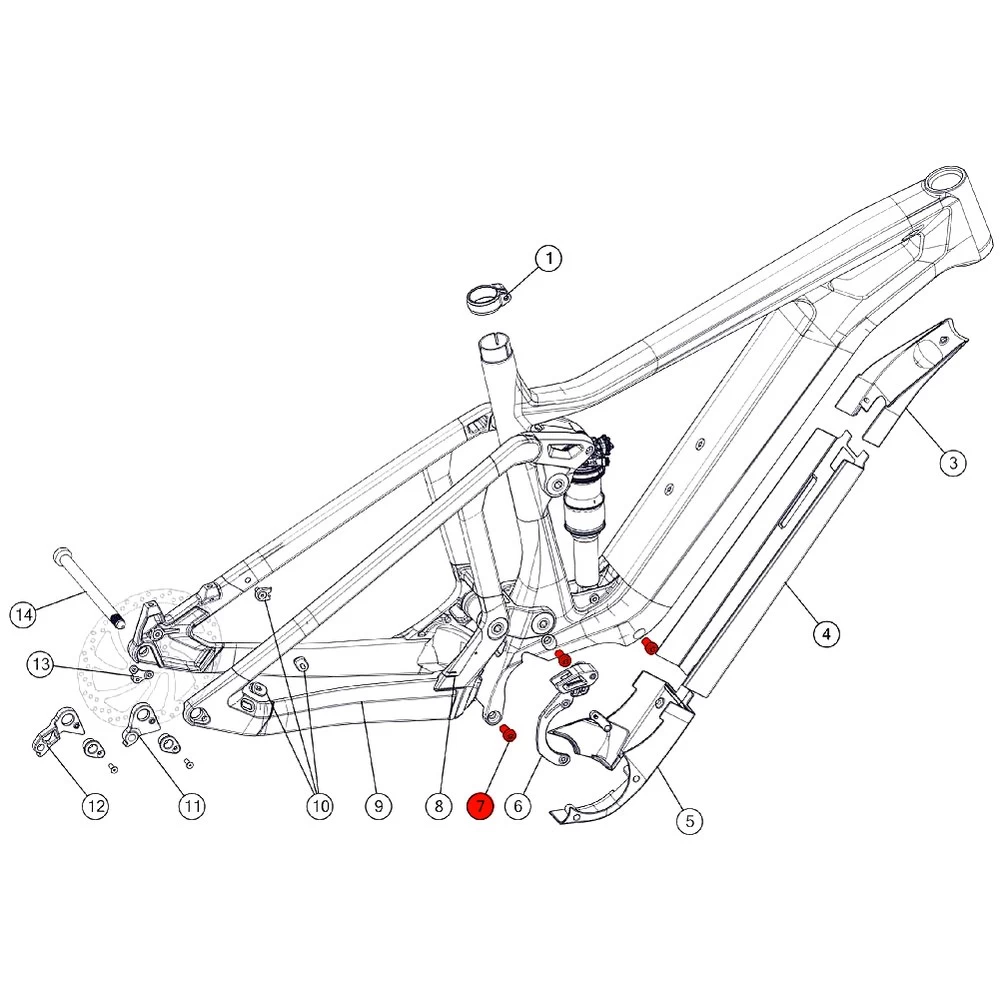 1
3
4
14
13
12
11
10
9
8
7
6
5